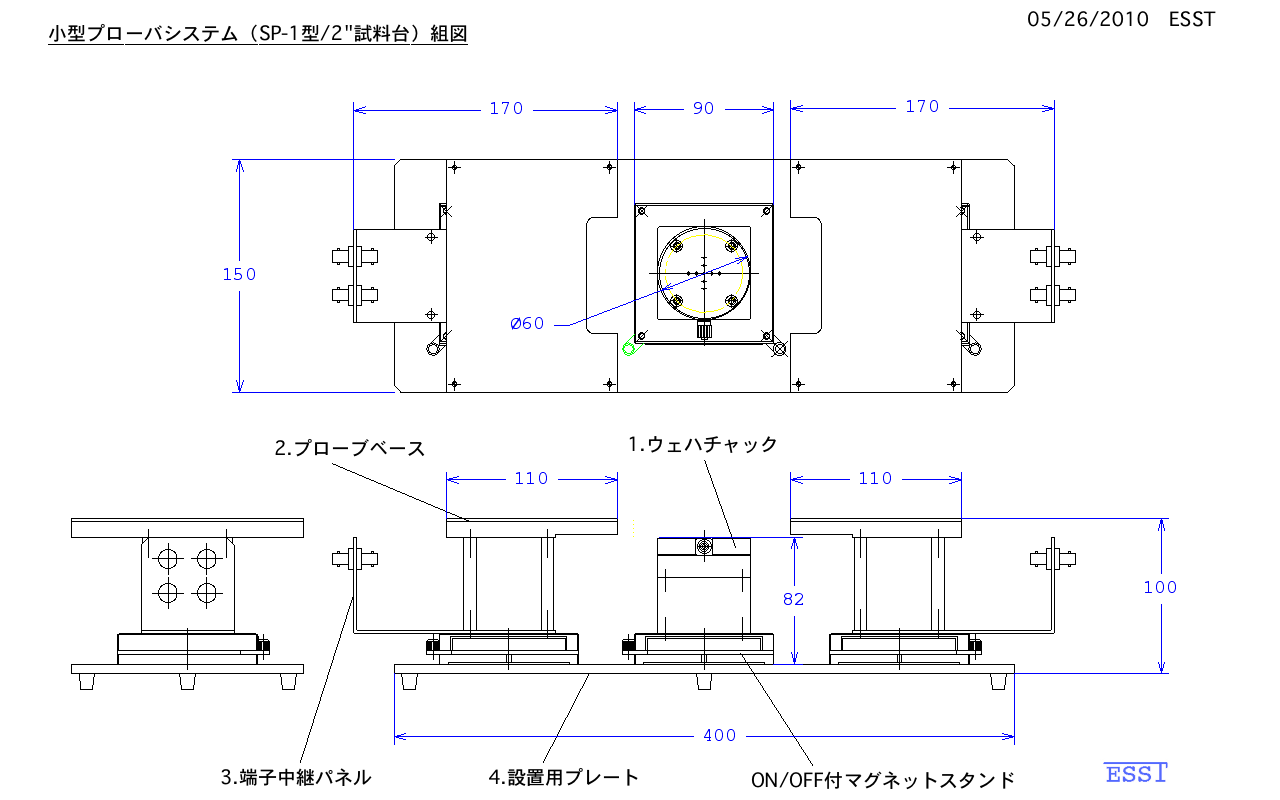 小型プローバシステム（SP-1型/2"試料台）組図

05/26/2010 ESST

170
90
170
150
Ø60

2.プローブベース
1.ウェハチャック
110
110
82
100
400

3.端子中継パネル
4.設置用プレート
ON/OFF付マグネットスタンド

ESST